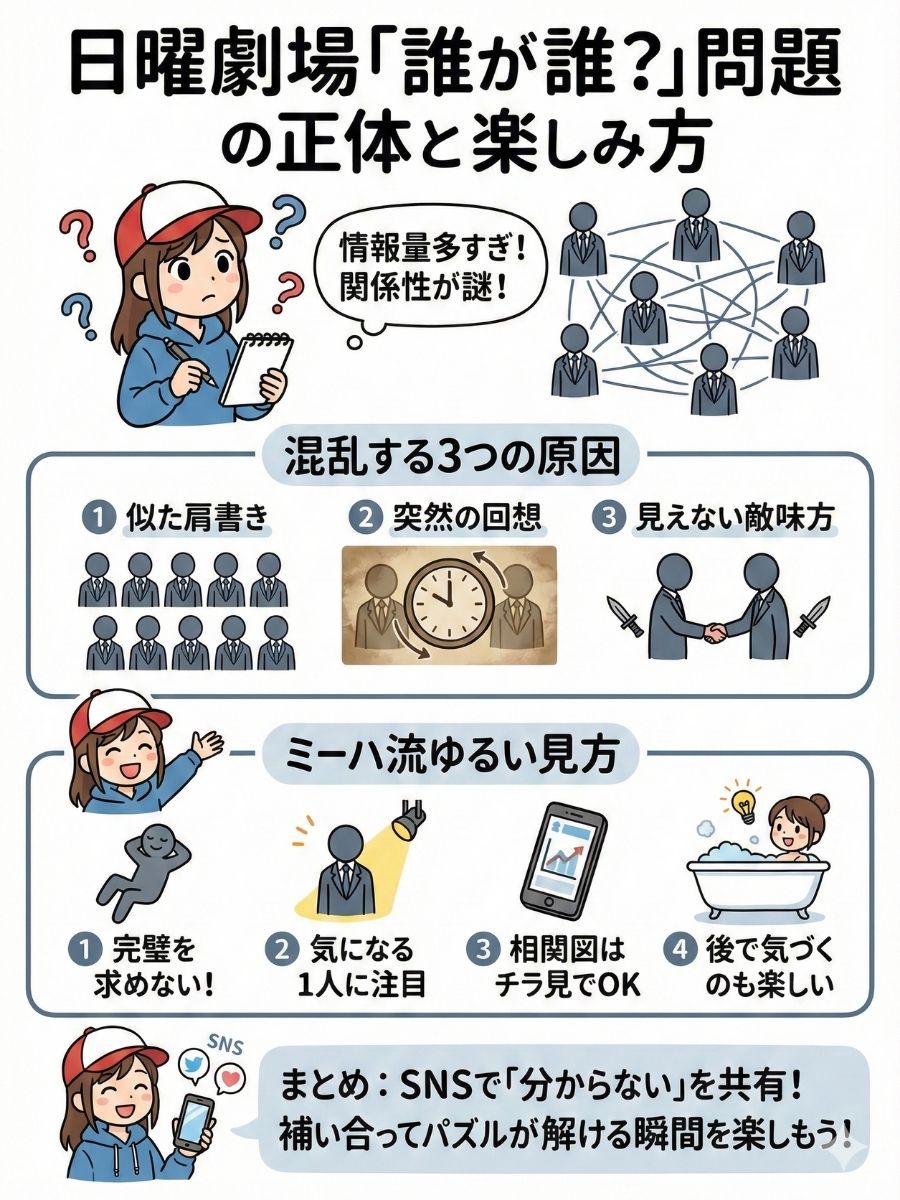 日曜劇場「誰が誰？」問題の正体と楽しみ方

情報量多すぎ！
関係性が謎！

混乱する3つの原因

1 似た肩書き

2 突然の回想

3 見えない敵味方

ミーハ流ゆるい見方

1 完璧を求めない！

2 気になる1人に注目

3 相関図はチラ見でOK

4 後で気づくのも楽しい

SNS

まとめ：SNSで「分からない」を共有！
補い合ってパズルが解ける瞬間を楽しもう！