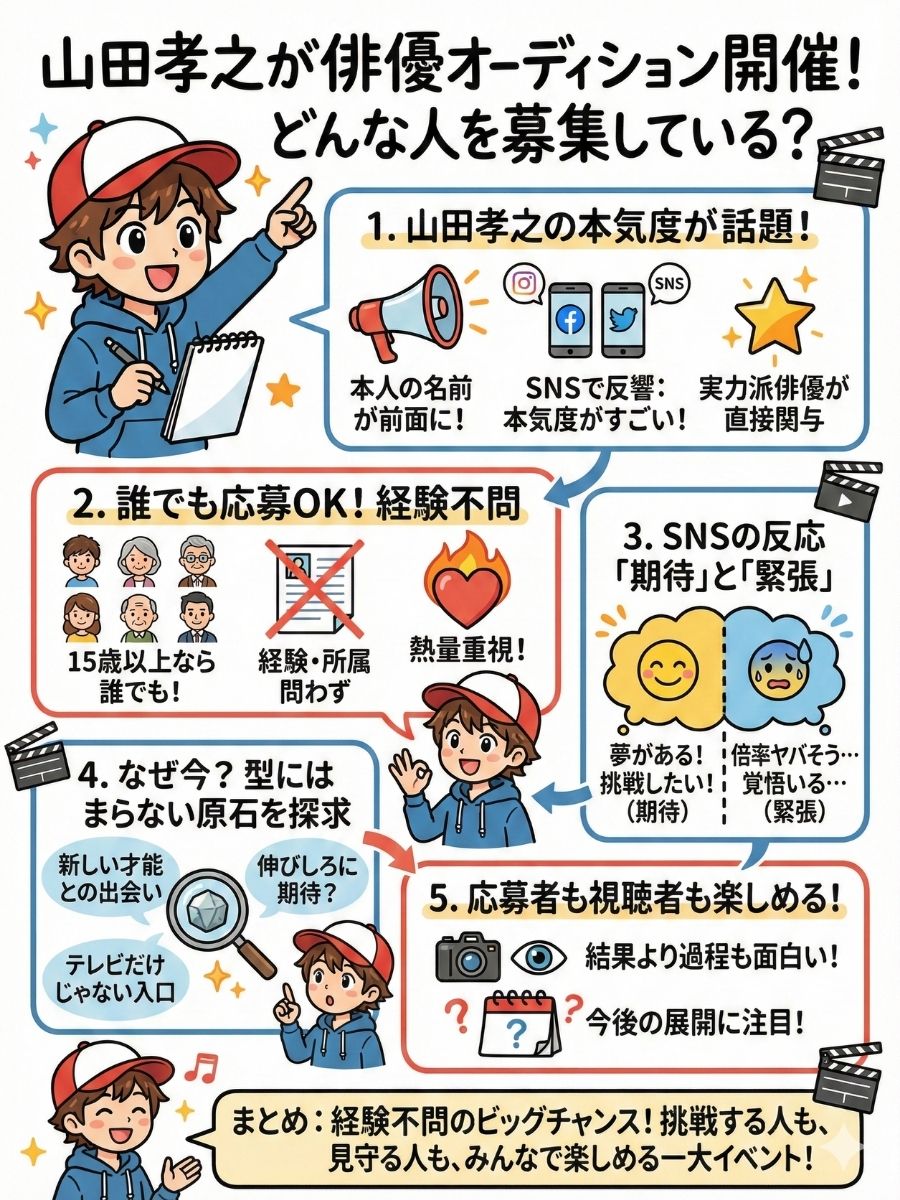 山田孝之が俳優オーディション開催！
どんな人を募集している？

1. 山田孝之の本気度が話題！

SNS

本人の名前が前面に！

SNSで反響：本気度がすごい！

実力派俳優が直接関与

2. 誰でも応募OK！経験不問

15歳以上なら誰でも！

経験・所属問わず

熱量重視！

3. SNSの反応「期待」と「緊張」

夢がある！挑戦したい！（期待）

倍率ヤバそう…覚悟いる…（緊張）

4. なぜ今？型にはまらない原石を探求

新しい才能との出会い

伸びしろに期待？

テレビだけじゃない入口

5. 応募者も視聴者も楽しめる！

結果より過程も面白い！

今後の展開に注目！

まとめ：経験不問のビッグチャンス！挑戦する人も、見守る人も、みんなで楽しめる一大イベント！